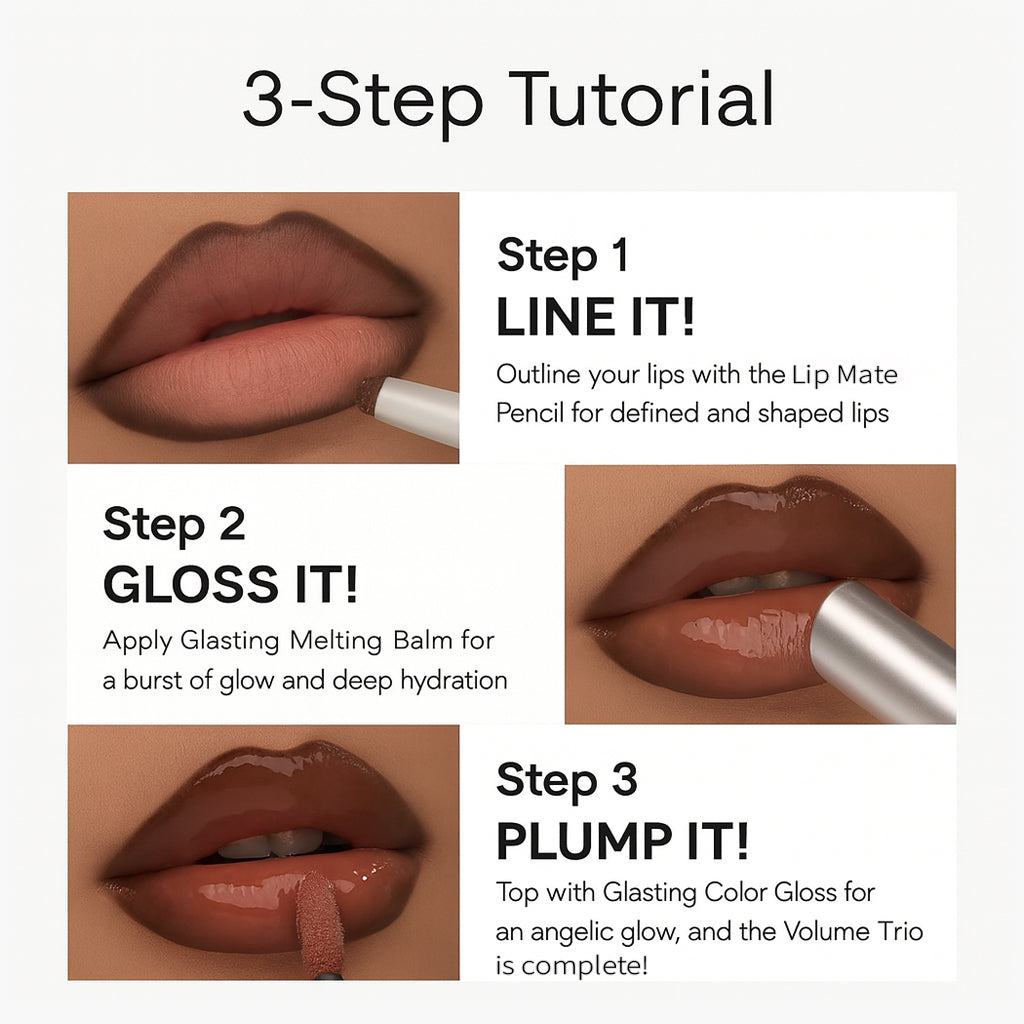 3-Step Tutorial

Step 1
LINE IT!
Outline your lips with the Lip Mate Pencil for defined and shaped lips

Step 2
GLOSS IT!
Apply Glasting Melting Balm for a burst of glow and deep hydration

Step 3
PLUMP IT!
Top with Glasting Color Gloss for an angelic glow, and the Volume Trio is complete!