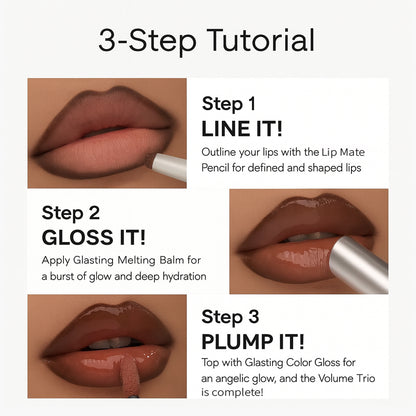 3-Step Tutorial

Step 1
LINE IT!
Outline your lips with the Lip Mate Pencil for defined and shaped lips

Step 2
GLOSS IT!
Apply Glasting Melting Balm for a burst of glow and deep hydration

Step 3
PLUMP IT!
Top with Glasting Color Gloss for an angelic glow, and the Volume Trio is complete!